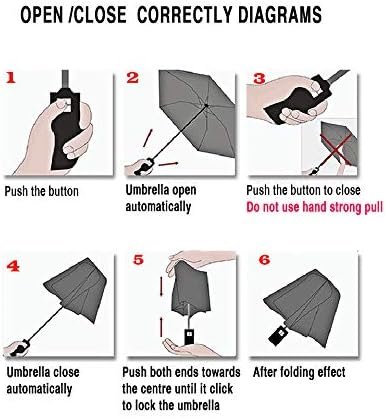 OPEN /CLOSE CORRECTLY DIAGRAMS

1

Push the button

2

Umbrella open automatically

3

Push the button to close
Do not use hand strong pull

4

Umbrella close automatically

5

Push both ends towards the centre until it click to lock the umbrella

6

After folding effect