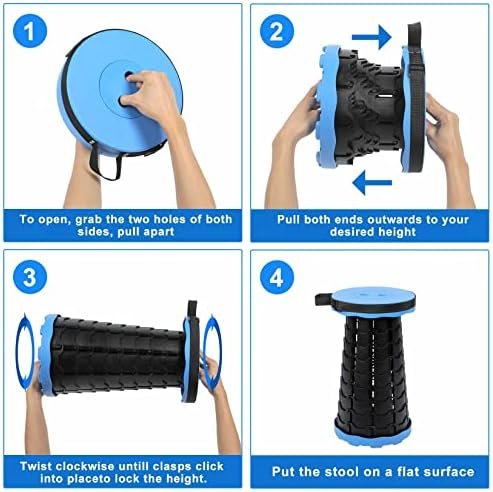 1

To open, grab the two holes of both sides, pull apart

2

Pull both ends outwards to your desired height

3

Twist clockwise untill clasps click into placeto lock the height.

4

Put the stool on a flat surface