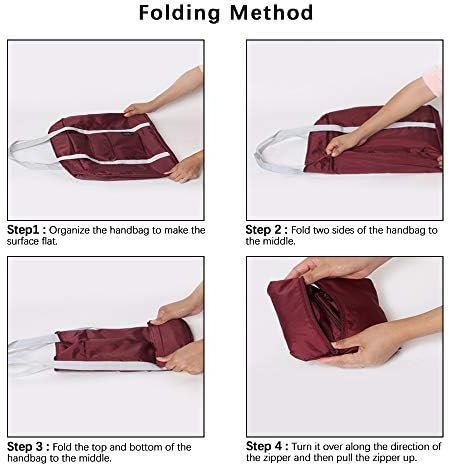 Folding Method

Step1 : Organize the handbag to make the surface flat.

Step 2 : Fold two sides of the handbag to the middle.

Step 3 : Fold the top and bottom of the handbag to the middle.

Step 4 : Turn it over along the direction of the zipper and then pull the zipper up.