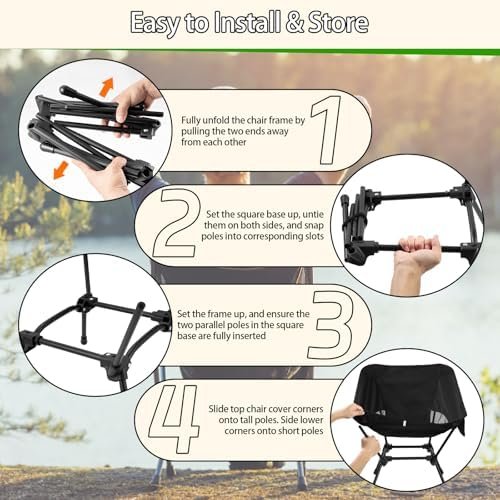 Easy to Install & Store

Fully unfold the chair frame by pulling the two ends away from each other

1

2

Set the square base up, untie them on both sides, and snap poles into corresponding slots

Set the frame up, and ensure the two parallel poles in the square base are fully inserted

3

4

Slide top chair cover corners onto tall poles. Side lower corners onto short poles