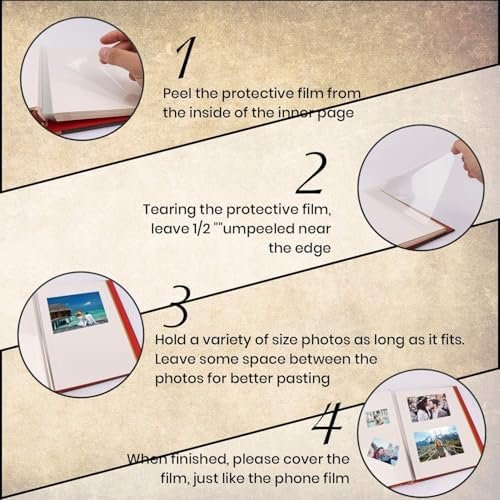 1
Peel the protective film from the inside of the inner page

2
Tearing the protective film, leave 1/2 ""umpeeled near the edge

3
Hold a variety of size photos as long as it fits. Leave some space between the photos for better pasting

4
When finished, please cover the film, just like the phone film