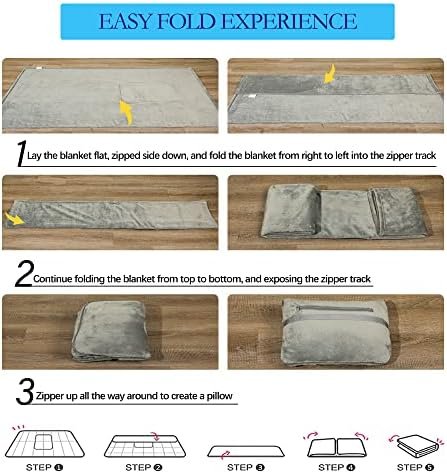 EASY FOLD EXPERIENCE

1 Lay the blanket flat, zipped side down, and fold the blanket from right to left into the zipper track

2 Continue folding the blanket from top to bottom, and exposing the zipper track

3 Zipper up all the way around to create a pillow

STEP ❶ STEP ❷ STEP ❸ STEP ❹ STEP ❺